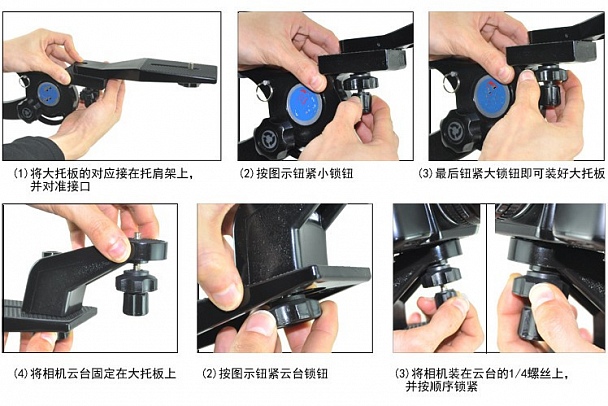 (1) 将大托板的对应接在托肩架上，并对准接口

(2) 按图示钮紧小锁钮

(3) 最后钮紧大锁钮即可装好大托板

(4) 将相机云台固定在大托板上

(2) 按图示钮紧云台锁钮

(3) 将相机装在云台的1/4螺丝上，并按顺序锁紧